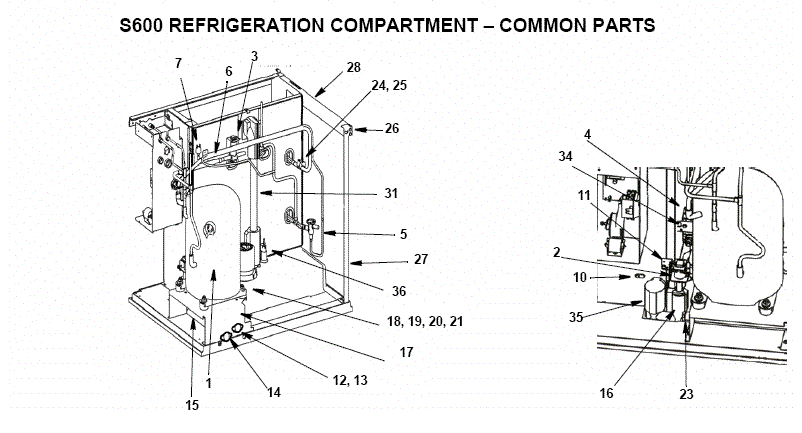 S600 REFRIGERATION COMPARTMENT – COMMON PARTS

7
6
3
28
24, 25
26
31
5
27
36
18, 19, 20, 21
17
12, 13
14
1
15

4
34
11
2
10
35
16
23