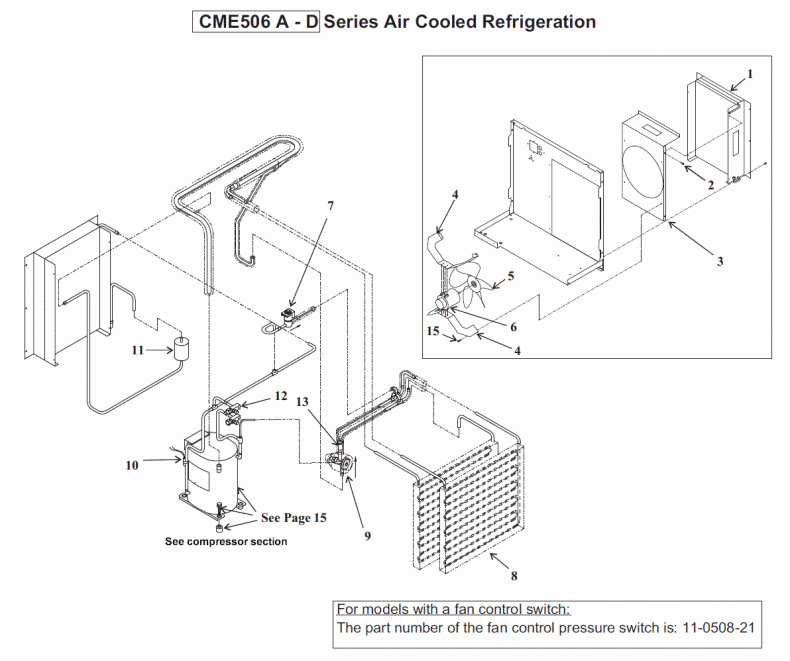 CME506 A - D Series Air Cooled Refrigeration

1

2

3

4

5

6

15

4

7

11

12

13

10

See Page 15

See compressor section

9

8

For models with a fan control switch:
The part number of the fan control pressure switch is: 11-0508-21