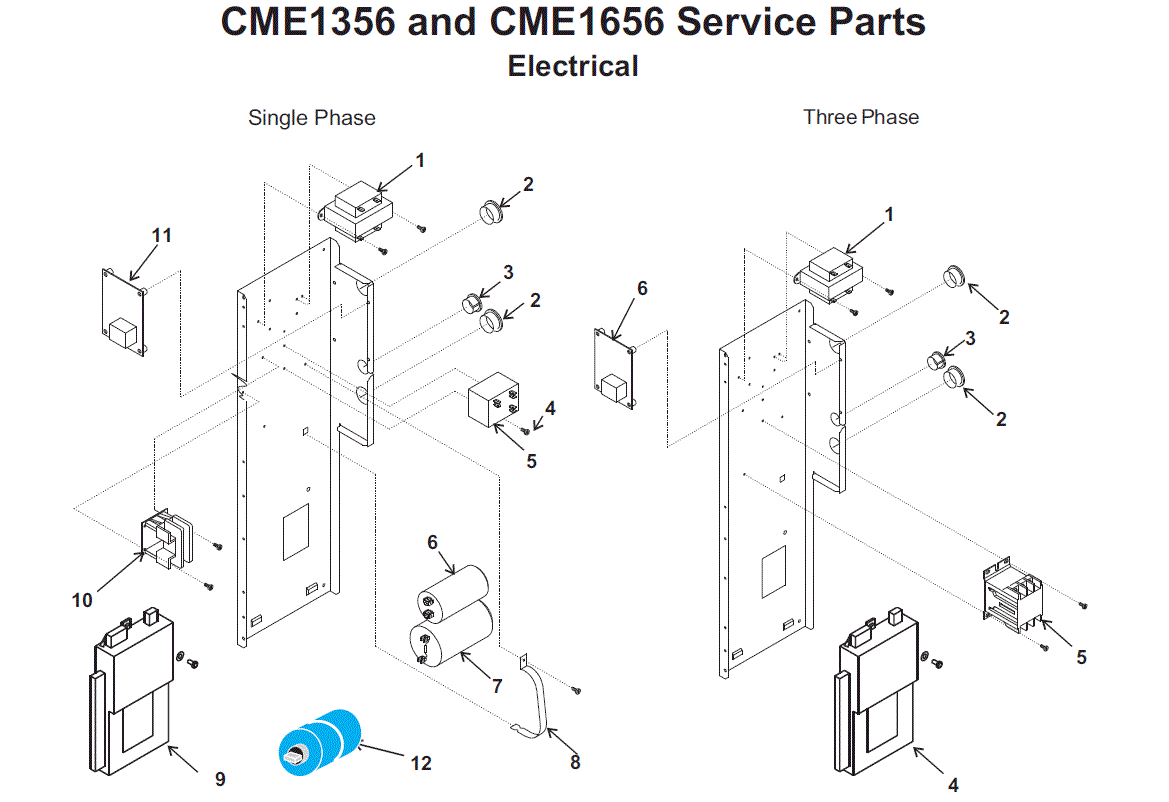 CME1356 and CME1656 Service Parts
Electrical

Single Phase

1
2
11
3
2
4
5
10
6
7
9
12
8

Three Phase

1
2
6
3
2
5
4