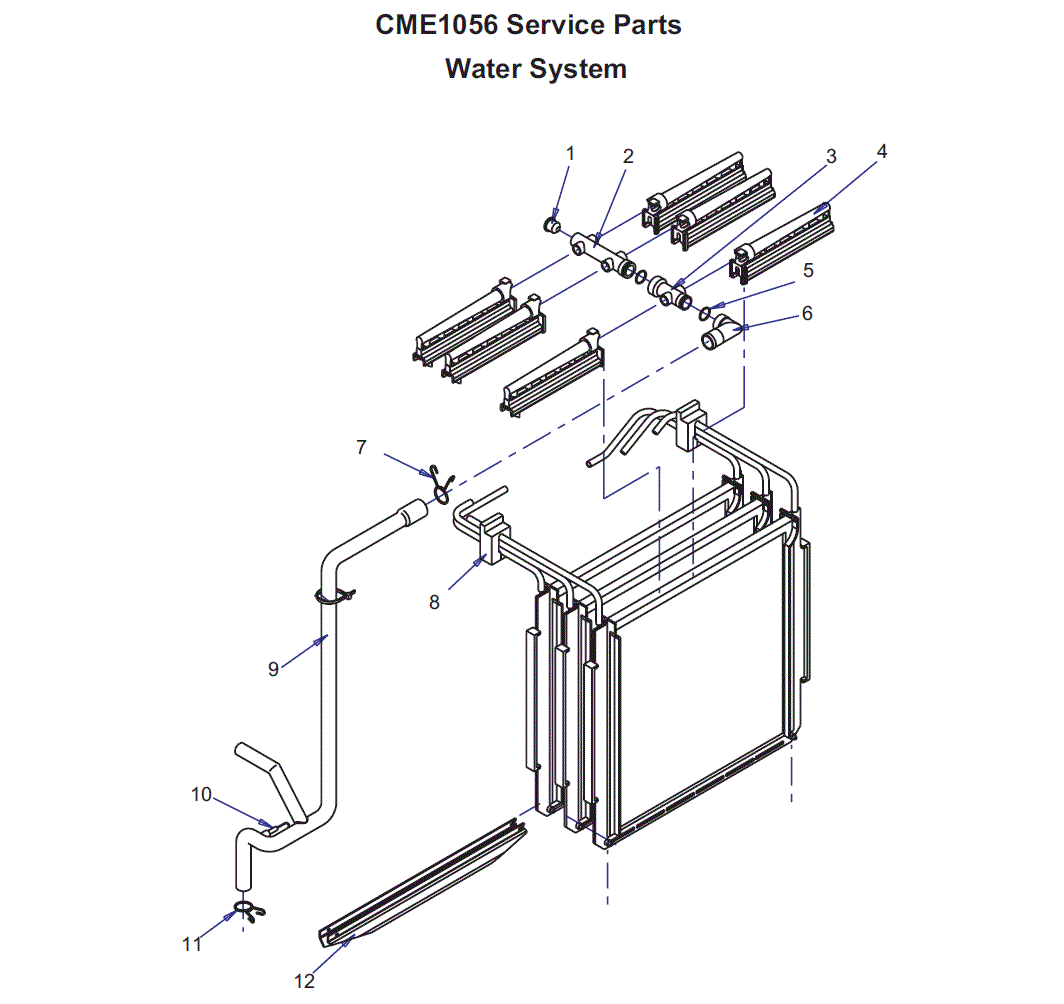 CME1056 Service Parts
Water System

1
2
3
4
5
6
7
8
9
10
11
12