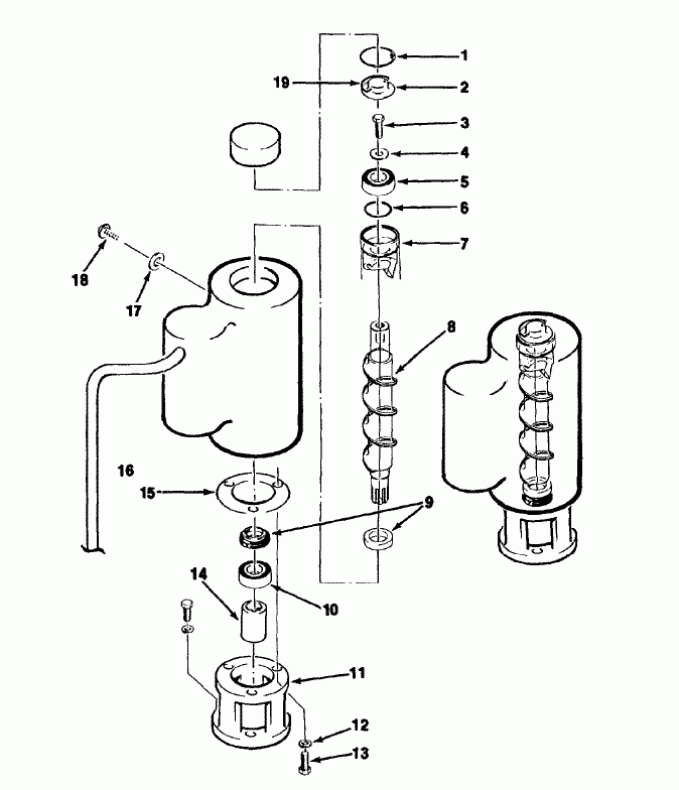 1
19
2
3
4
5
6
7
18
17
8
16
15
9
14
10
11
12
13