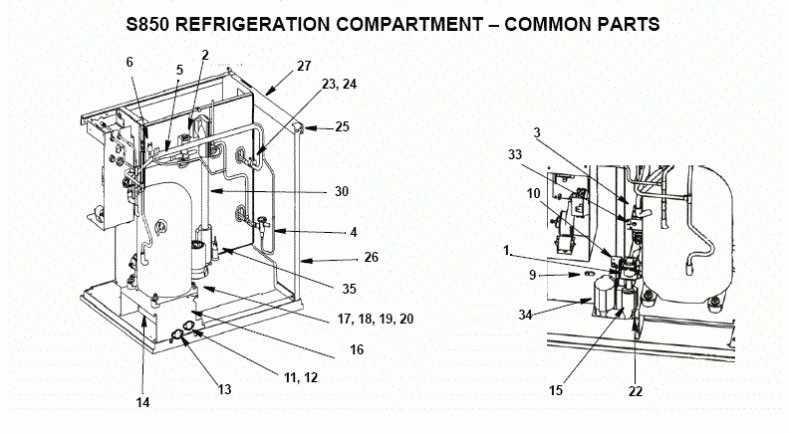 S850 REFRIGERATION COMPARTMENT – COMMON PARTS

6
5
2
27
23, 24
25
30
4
26
35
17, 18, 19, 20
16
11, 12
13
14

3
33
10
1
9
34
15
22