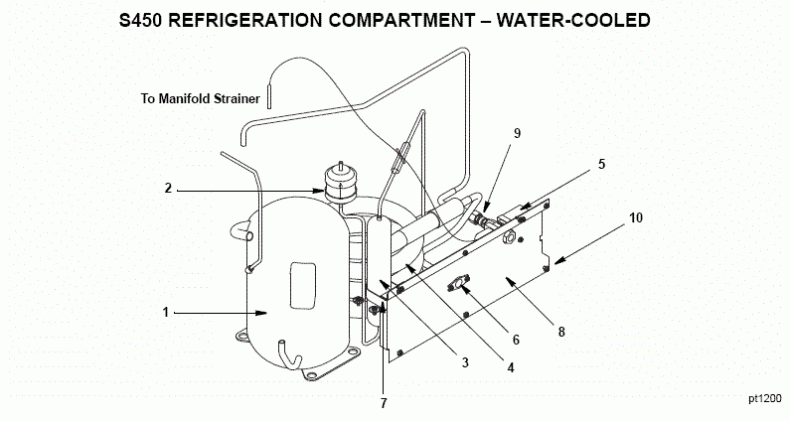 S450 REFRIGERATION COMPARTMENT – WATER-COOLED

To Manifold Strainer

9
5
2
10
1
6
8
3
4
7

pt1200