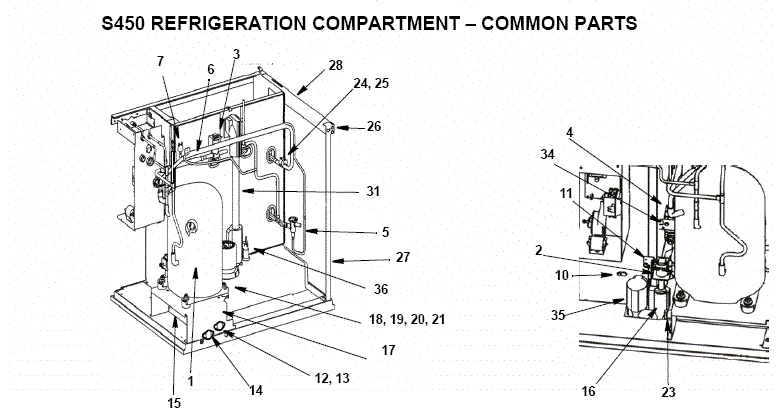 S450 REFRIGERATION COMPARTMENT – COMMON PARTS

7
6
3
28
24, 25
26
31
5
27
36
18, 19, 20, 21
17
12, 13
14
1
15

4
34
11
2
10
35
16
23