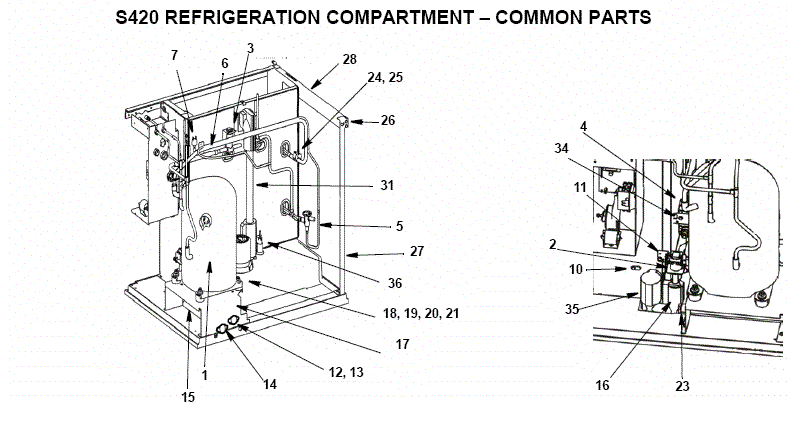 S420 REFRIGERATION COMPARTMENT – COMMON PARTS

7
6
3
28
24, 25
26
31
5
27
36
18, 19, 20, 21
17
12, 13
14
1
15

4
34
11
2
10
35
16
23