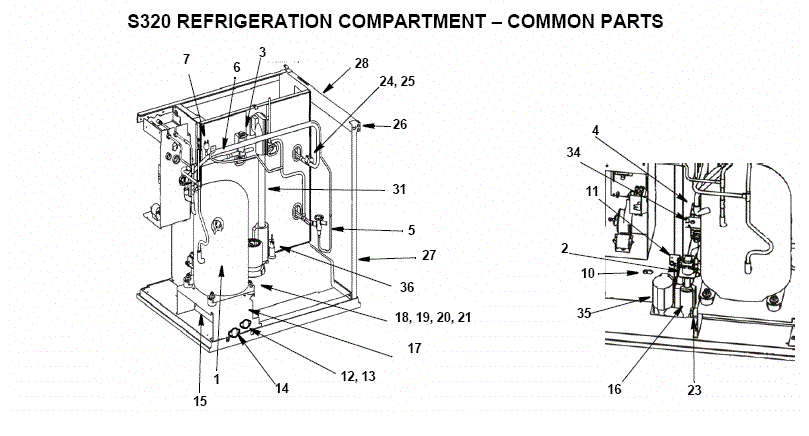 S320 REFRIGERATION COMPARTMENT – COMMON PARTS

7
6
3
28
24, 25
26
31
5
27
36
18, 19, 20, 21
17
12, 13
14
1
15

4
34
11
2
10
35
16
23