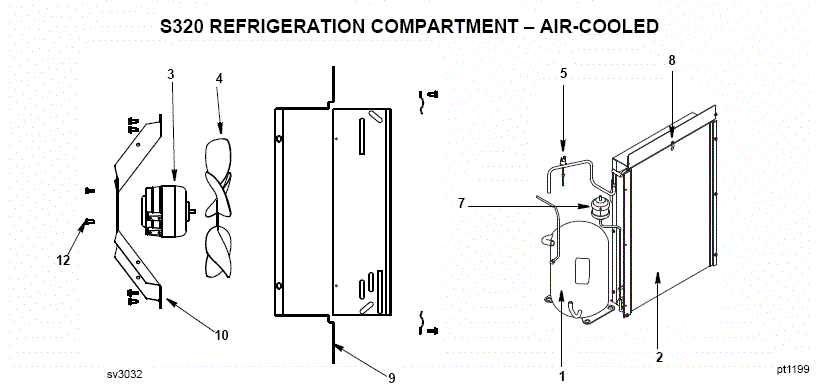 S320 REFRIGERATION COMPARTMENT – AIR-COOLED

3
4
5
8
7
12
10
9
1
2
sv3032
pt1199