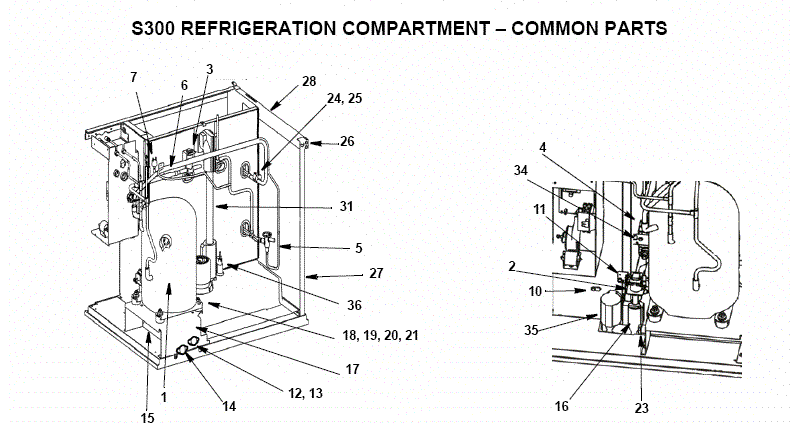 S300 REFRIGERATION COMPARTMENT – COMMON PARTS

7
6
3
28
24, 25
26
31
5
27
36
18, 19, 20, 21
17
12, 13
14
1
15

4
34
11
2
10
35
16
23