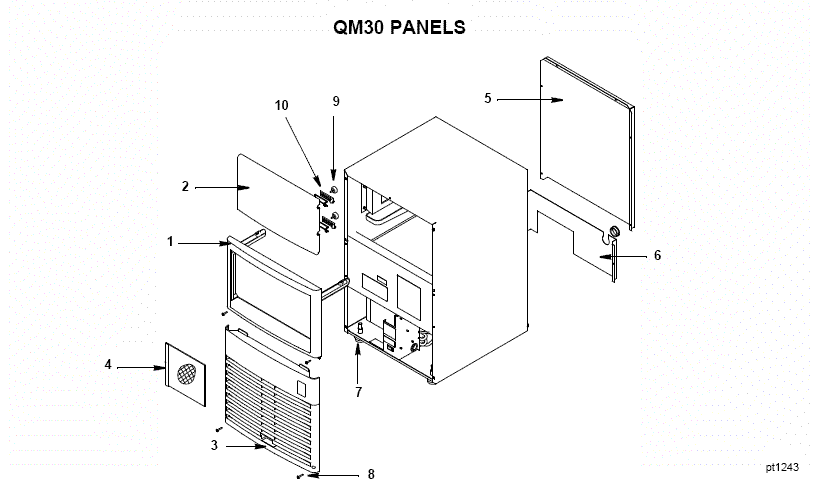 QM30 PANELS

10
9
5
2
1
6
4
7
3
8

pt1243