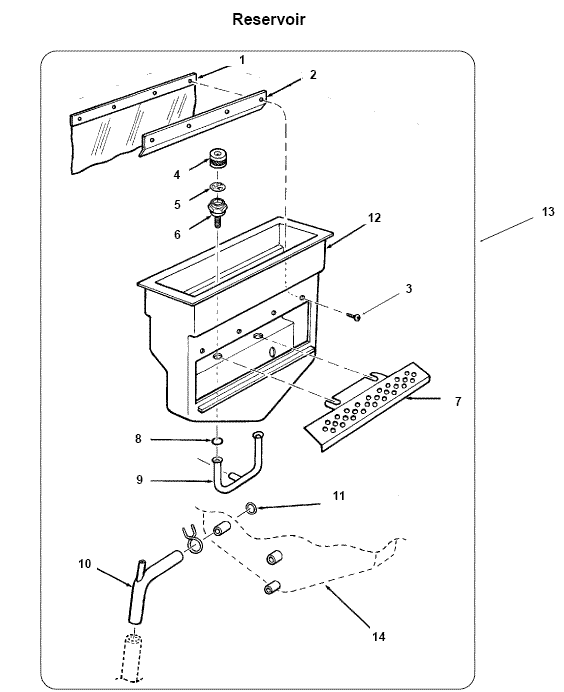 Reservoir

1
2
4
5
6
12
13
3
7
8
9
11
10
14