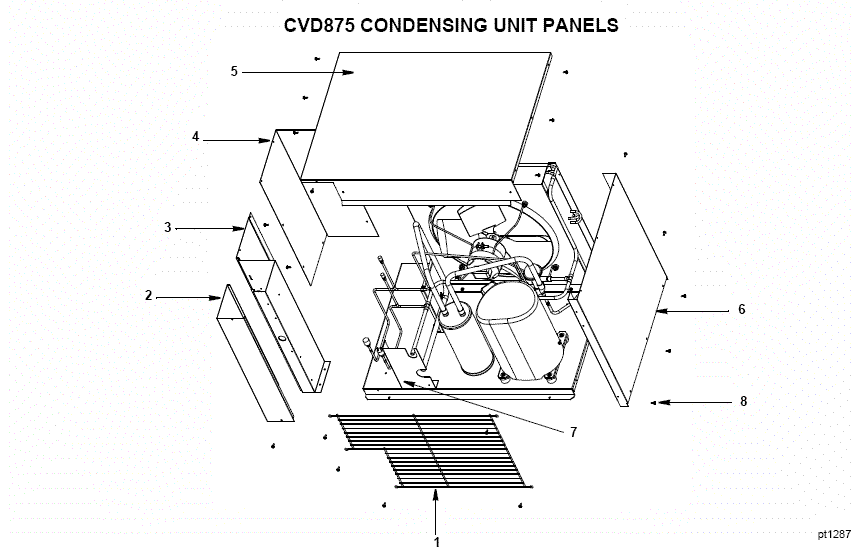 CVD875 CONDENSING UNIT PANELS

5
4
3
2
6
8
7
1

pt1287