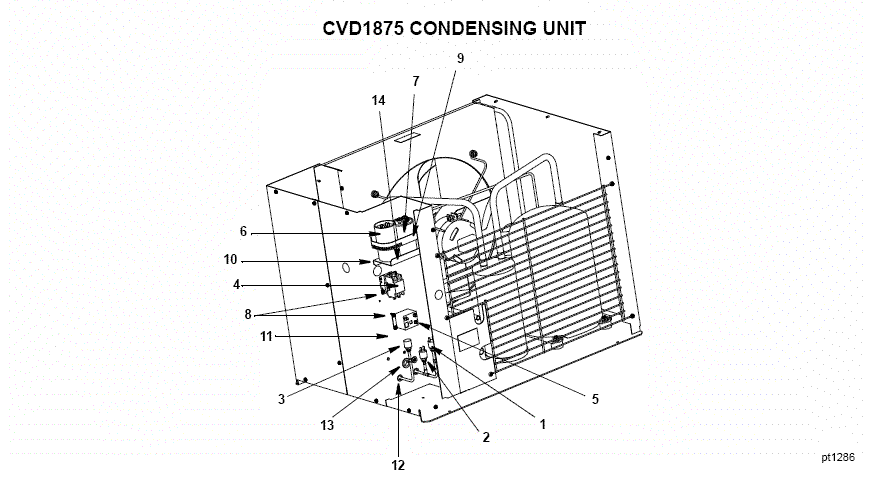 CVD1875 CONDENSING UNIT

9
7
14
6
10
4
8
11
3
13
12
2
1
5

pt1286