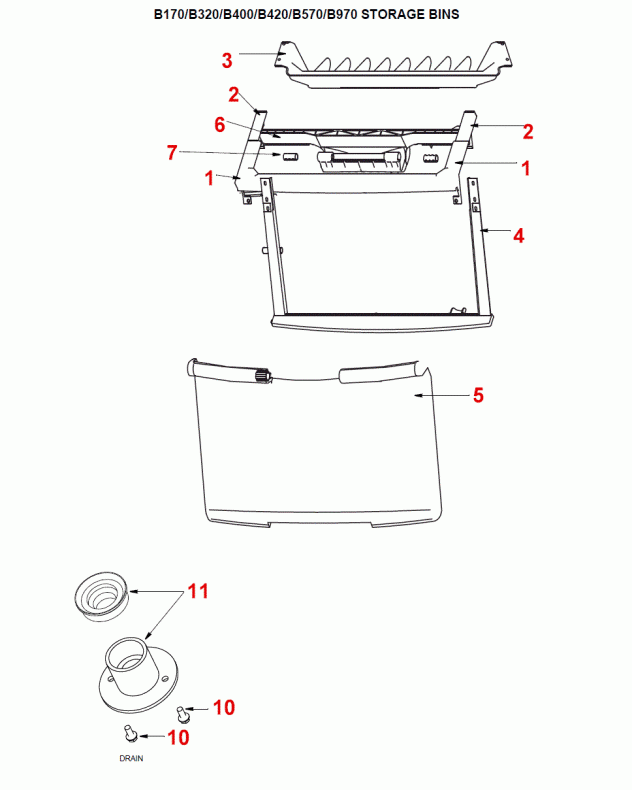 B170/B320/B400/B420/B570/B970 STORAGE BINS

3

2

6

2

7

1

1

4

5

11

10

10

DRAIN