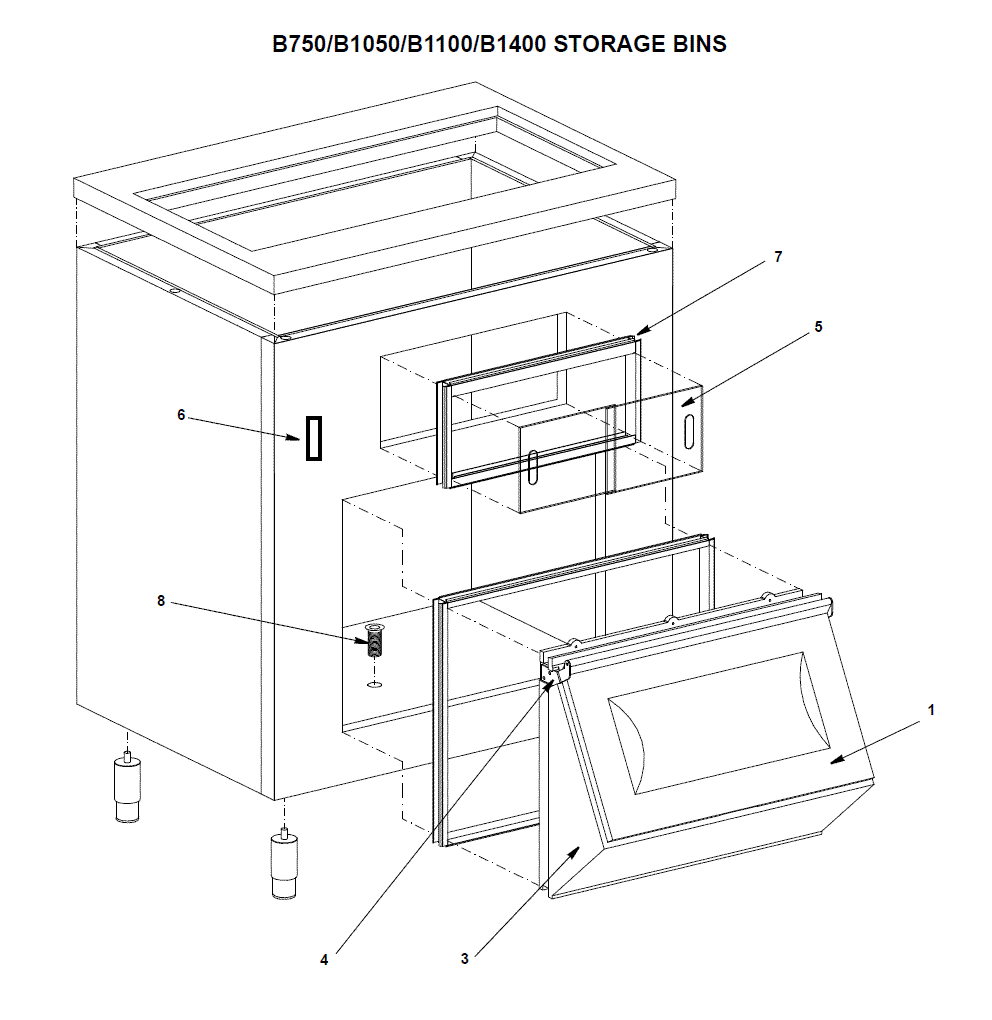 B750/B1050/B1100/B1400 STORAGE BINS

7

5

6

8

1

4

3