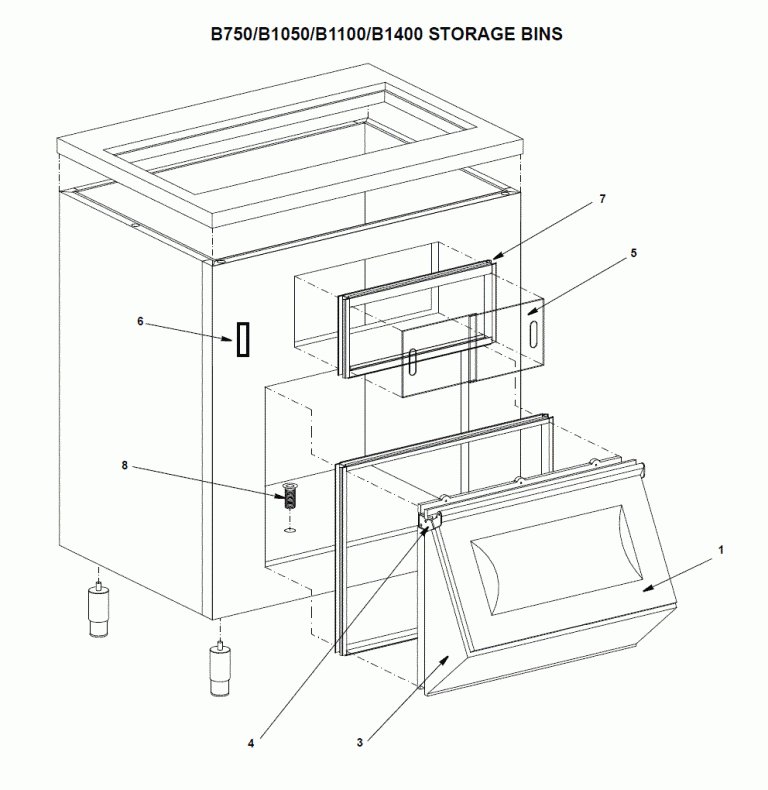 B750/B1050/B1100/B1400 STORAGE BINS

7

5

6

8

1

4

3